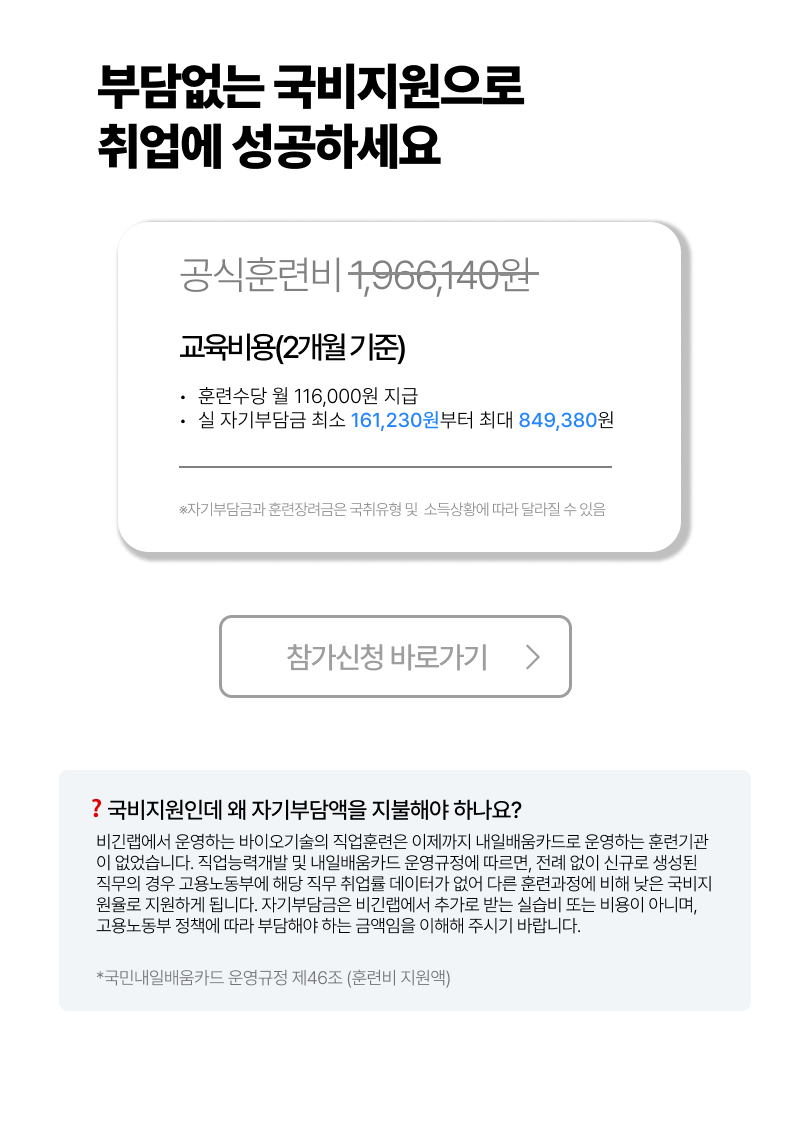 부담없는 국비지원으로
취업에 성공하세요

공식훈련비 1,966,140원

교육비용(2개월 기준)

• 훈련수당 월 116,000원 지급
• 실 자기부담금 최소 161,230원부터 최대 849,380원

※자기부담금과 훈련장려금은 국취유형 및 소득상황에 따라 달라질 수 있음

참가신청 바로가기 >

? 국비지원인데 왜 자기부담액을 지불해야 하나요?

비긴랩에서 운영하는 바이오기술의 직업훈련은 이제까지 내일배움카드로 운영하는 훈련기관이 없었습니다. 직업능력개발 및 내일배움카드 운영규정에 따르면, 전례 없이 신규로 생성된 직무의 경우 고용노동부에 해당 직무 취업률 데이터가 없어 다른 훈련과정에 비해 낮은 국비지원율로 지원하게 됩니다. 자기부담금은 비긴랩에서 추가로 받는 실습비 또는 비용이 아니며, 고용노동부 정책에 따라 부담해야 하는 금액임을 이해해 주시기 바랍니다.

*국민내일배움카드 운영규정 제46조 (훈련비 지원액)