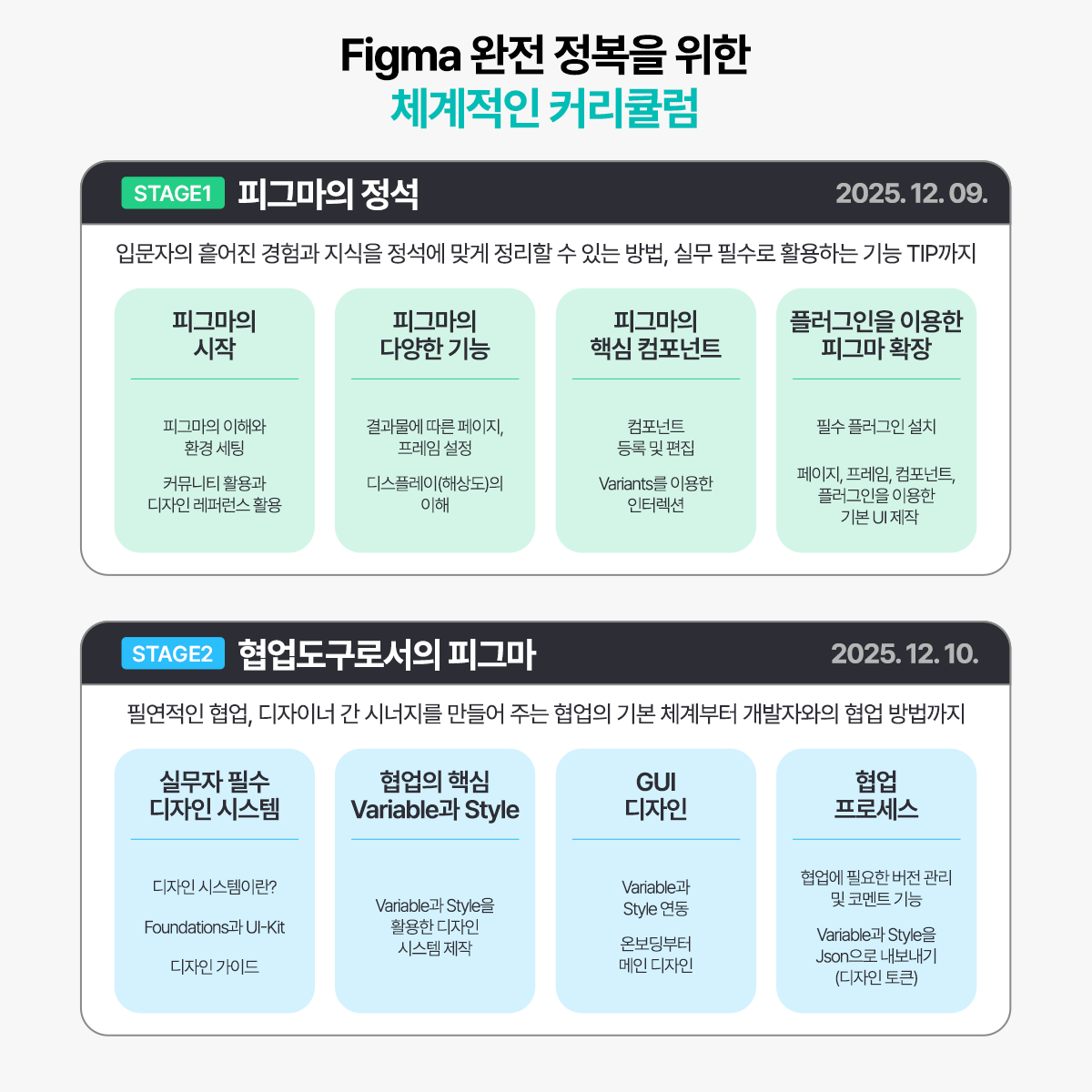 Figma 완전 정복을 위한
체계적인 커리큘럼

STAGE1 피그마의 정석
2025. 12. 09.

입문자의 흩어진 경험과 지식을 정석에 맞게 정리할 수 있는 방법, 실무 필수로 활용하는 기능 TIP까지

피그마의
시작

피그마의 이해와
환경 세팅

커뮤니티 활용과
디자인 레퍼런스 활용

피그마의
다양한 기능

결과물에 따른 페이지,
프레임 설정

디스플레이(해상도)의
이해

피그마의
핵심 컴포넌트

컴포넌트
등록 및 편집

Variants를 이용한
인터렉션

플러그인을 이용한
피그마 확장

필수 플러그인 설치

페이지, 프레임, 컴포넌트,
플러그인을 이용한
기본 UI 제작

STAGE2 협업도구로서의 피그마
2025. 12. 10.

필연적인 협업, 디자이너 간 시너지를 만들어 주는 협업의 기본 체계부터 개발자와의 협업 방법까지

실무자 필수
디자인 시스템

디자인 시스템이란?

Foundations과 UI-Kit

디자인 가이드

협업의 핵심
Variable과 Style

Variable과 Style을
활용한 디자인
시스템 제작

GUI
디자인

Variable과
Style 연동

온보딩부터
메인 디자인

협업
프로세스

협업에 필요한 버전 관리
및 코멘트 기능

Variable과 Style을
Json으로 내보내기
(디자인 토큰)